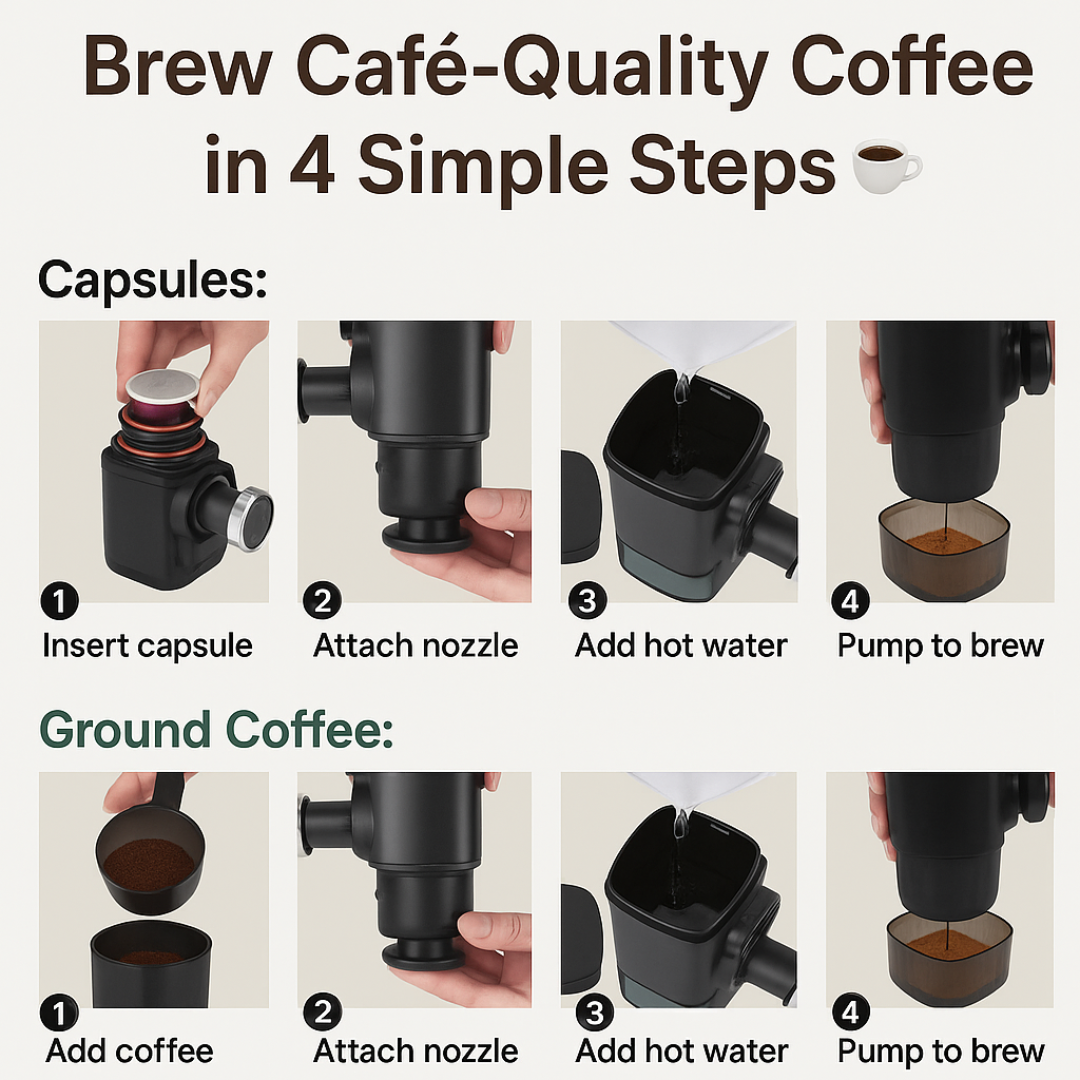 Brew Café-Quality Coffee in 4 Simple Steps ☕

Capsules:

1 Insert capsule

2 Attach nozzle

3 Add hot water

4 Pump to brew

Ground Coffee:

1 Add coffee

2 Attach nozzle

3 Add hot water

4 Pump to brew