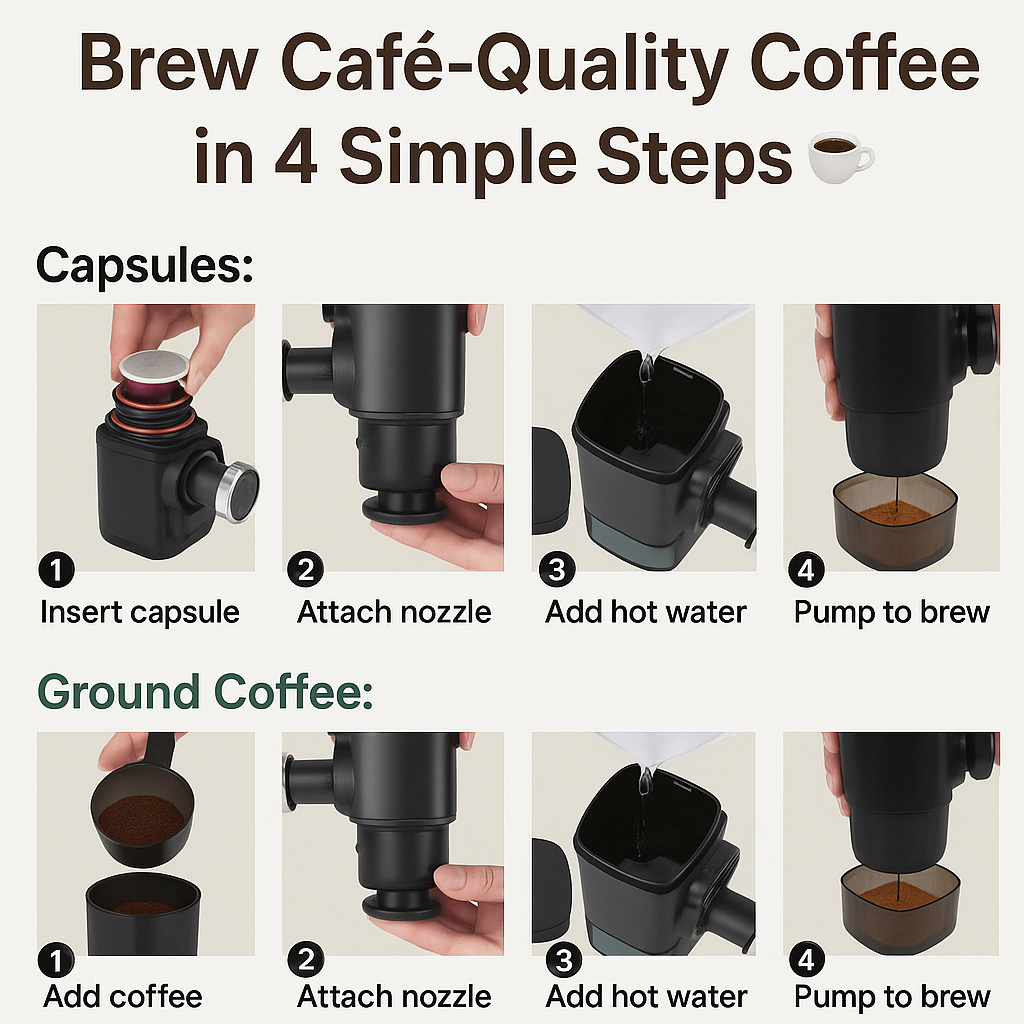 Brew Café-Quality Coffee in 4 Simple Steps ☕

Capsules:

1 Insert capsule

2 Attach nozzle

3 Add hot water

4 Pump to brew

Ground Coffee:

1 Add coffee

2 Attach nozzle

3 Add hot water

4 Pump to brew