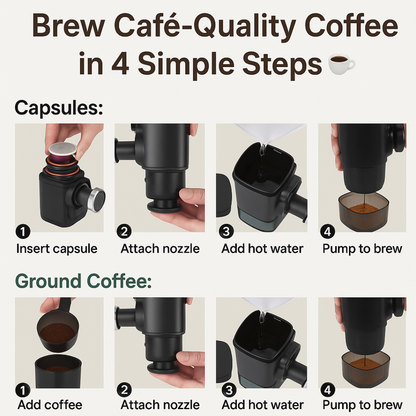 Brew Café-Quality Coffee in 4 Simple Steps ☕

Capsules:

1 Insert capsule

2 Attach nozzle

3 Add hot water

4 Pump to brew

Ground Coffee:

1 Add coffee

2 Attach nozzle

3 Add hot water

4 Pump to brew